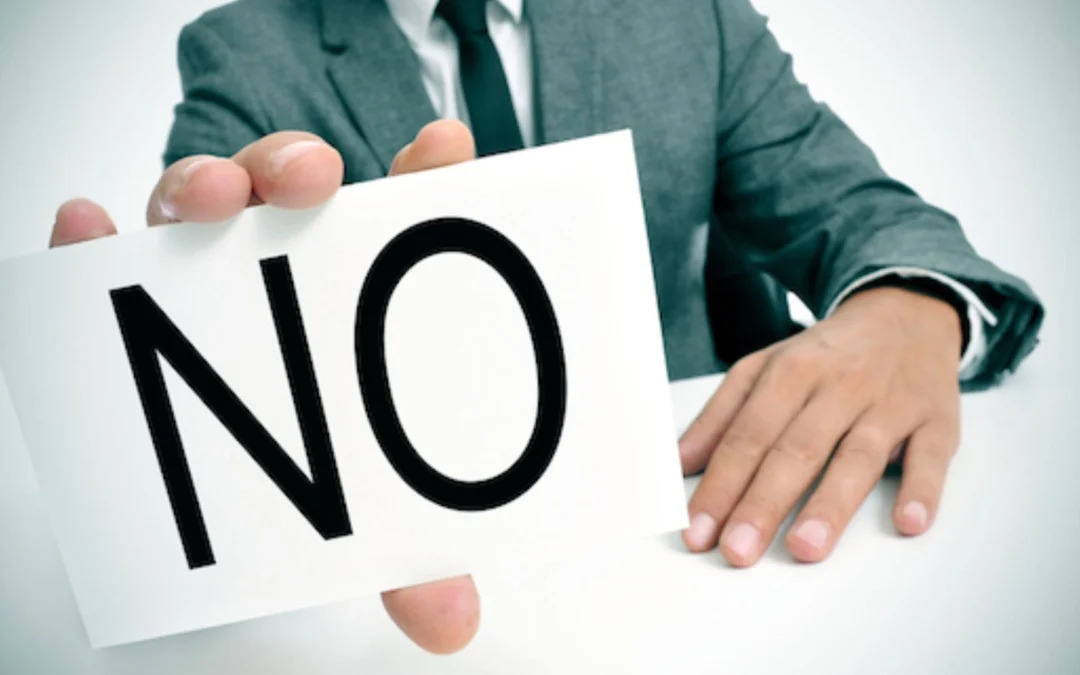 NO